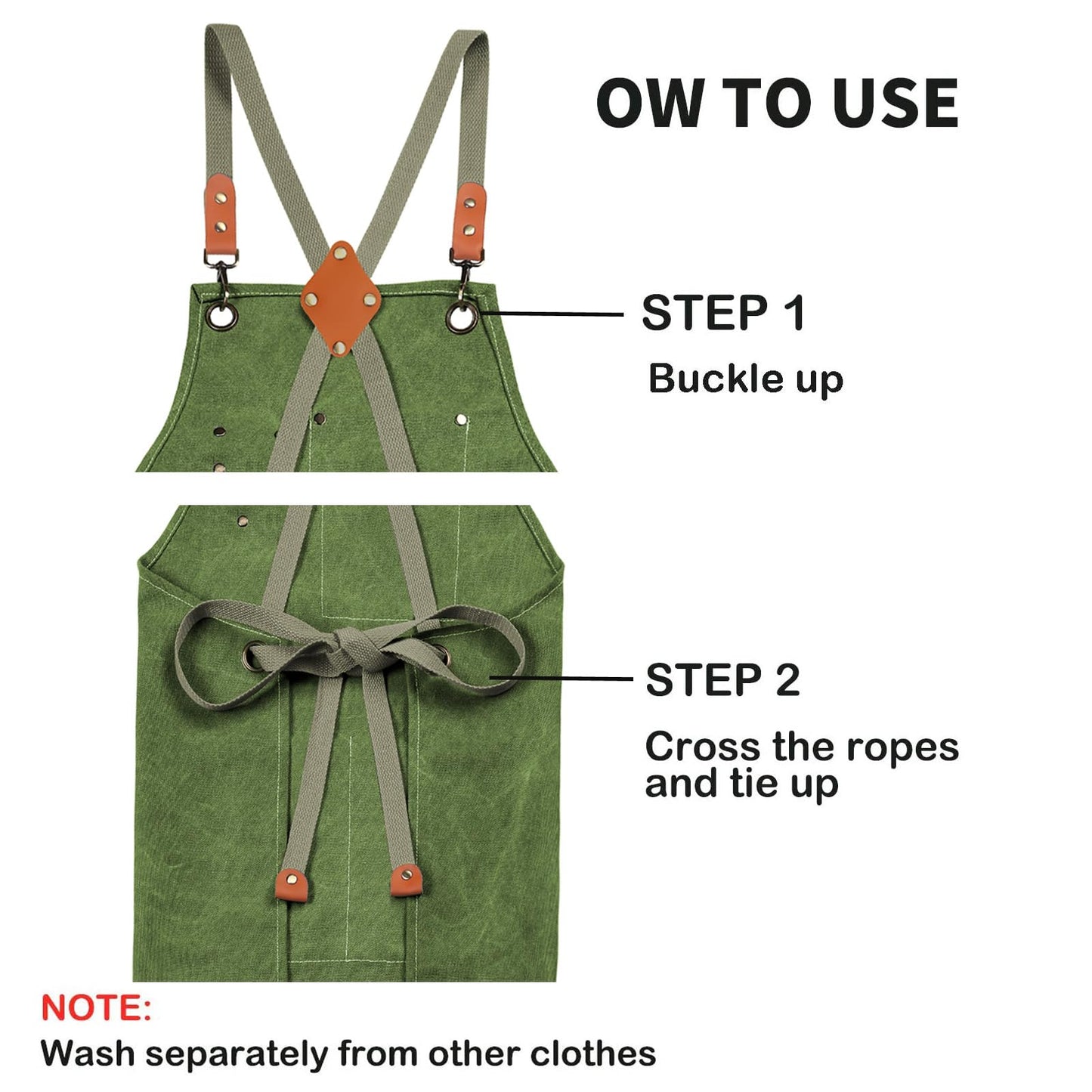 OW TO USE

STEP 1
Buckle up

STEP 2
Cross the ropes and tie up

NOTE:
Wash separately from other clothes