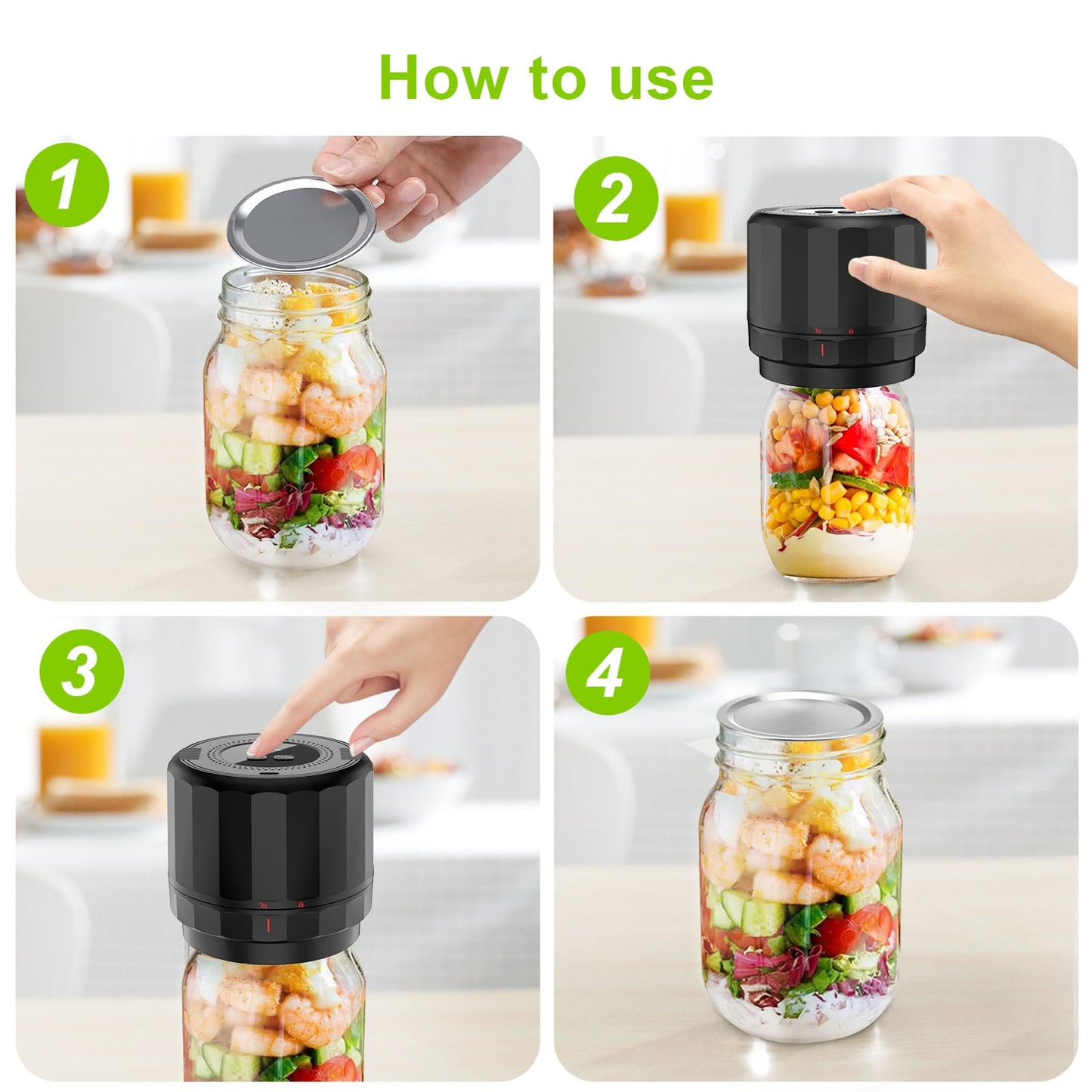 How to use

1

2

3

4