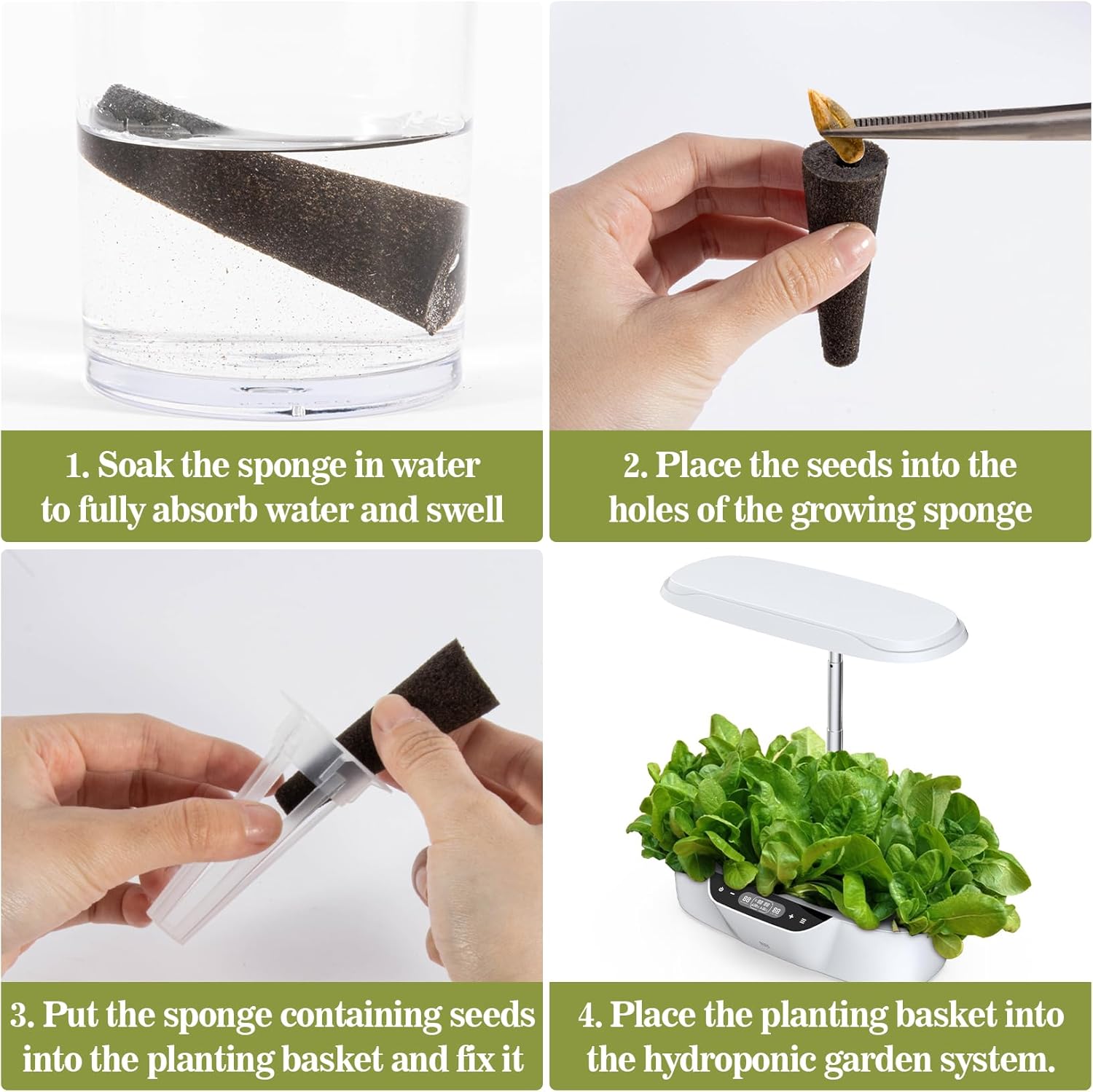 1. Soak the sponge in water to fully absorb water and swell

2. Place the seeds into the holes of the growing sponge

3. Put the sponge containing seeds into the planting basket and fix it

4. Place the planting basket into the hydroponic garden system.