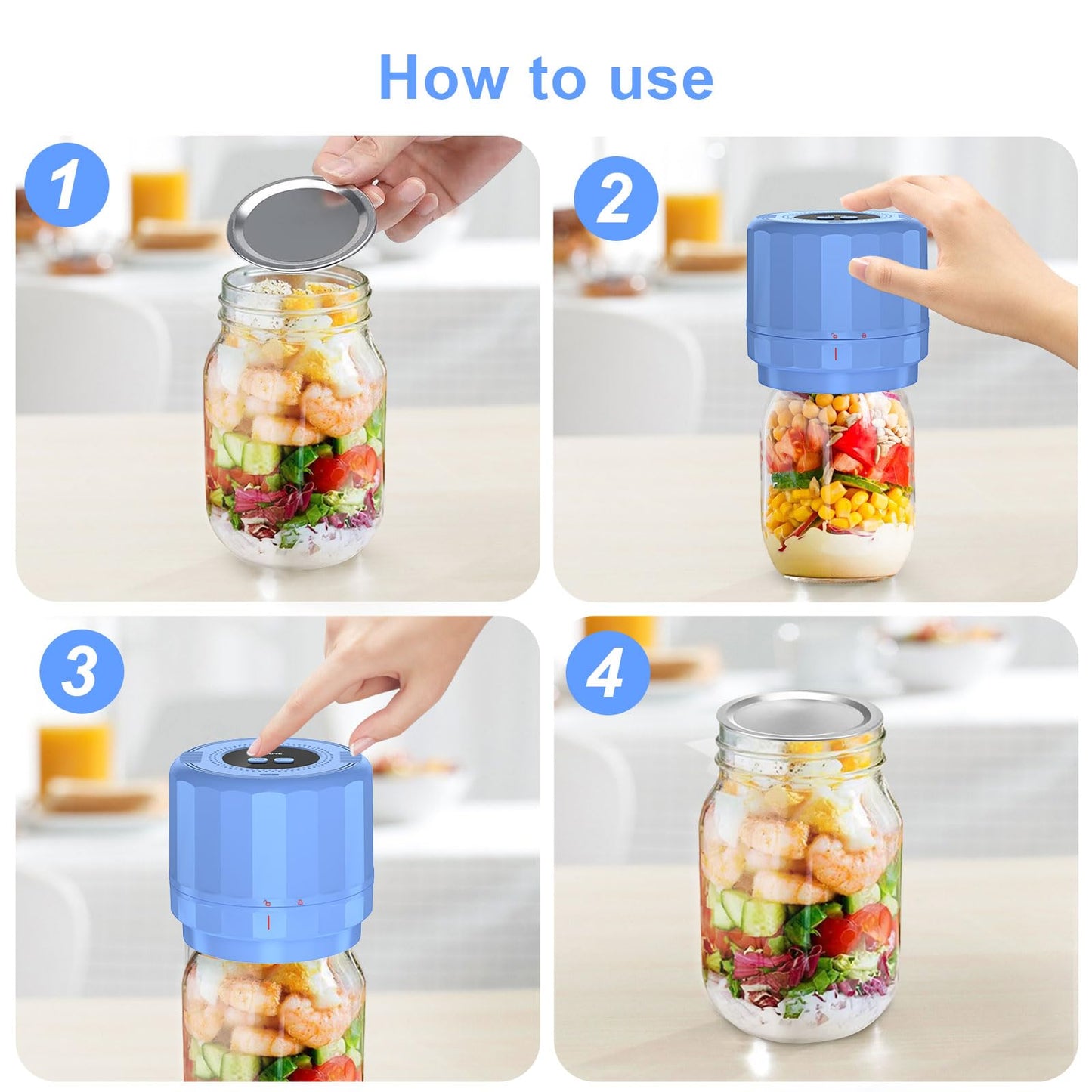 How to use

1

2

3

4