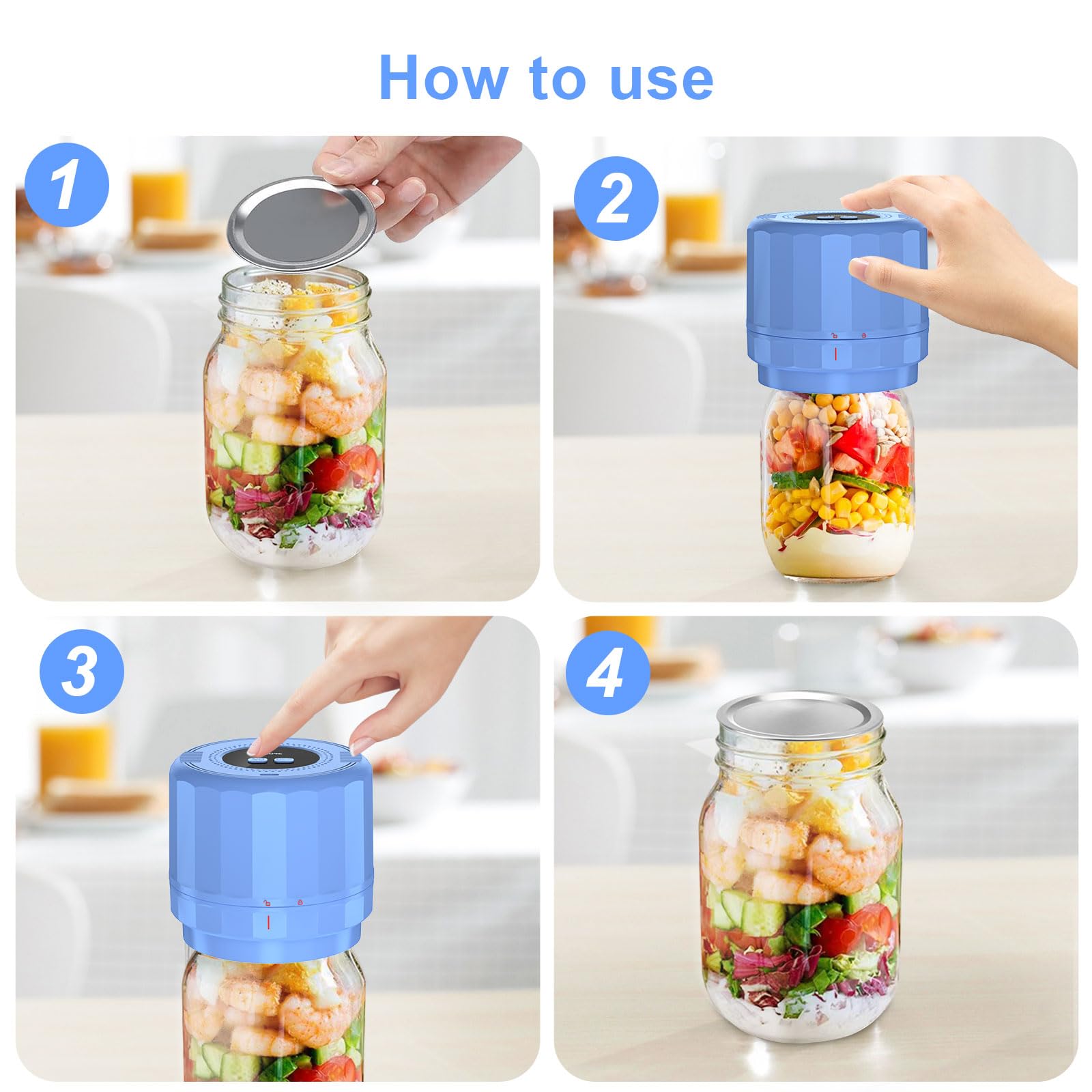 How to use

1

2

3

4