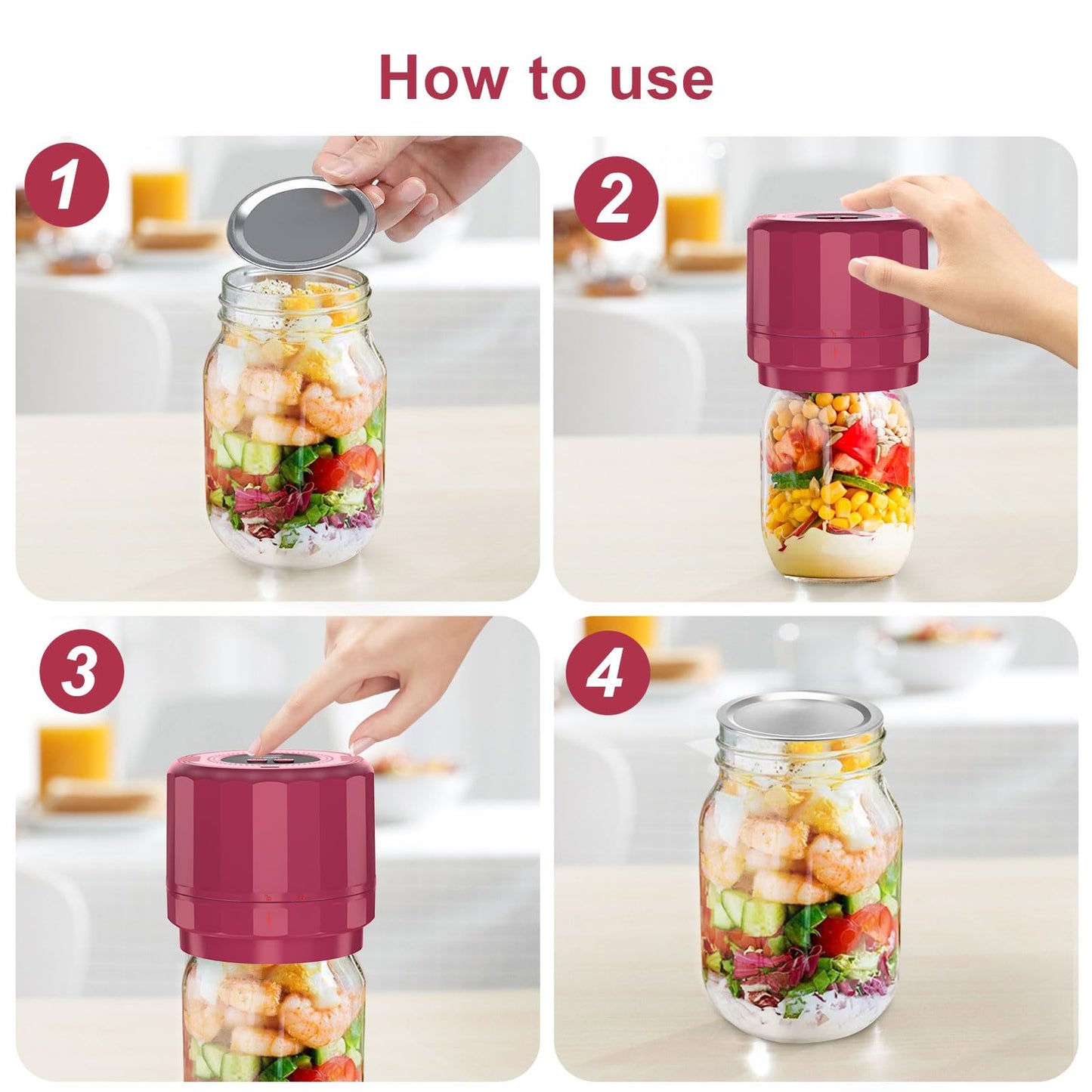 How to use

1

2

3

4