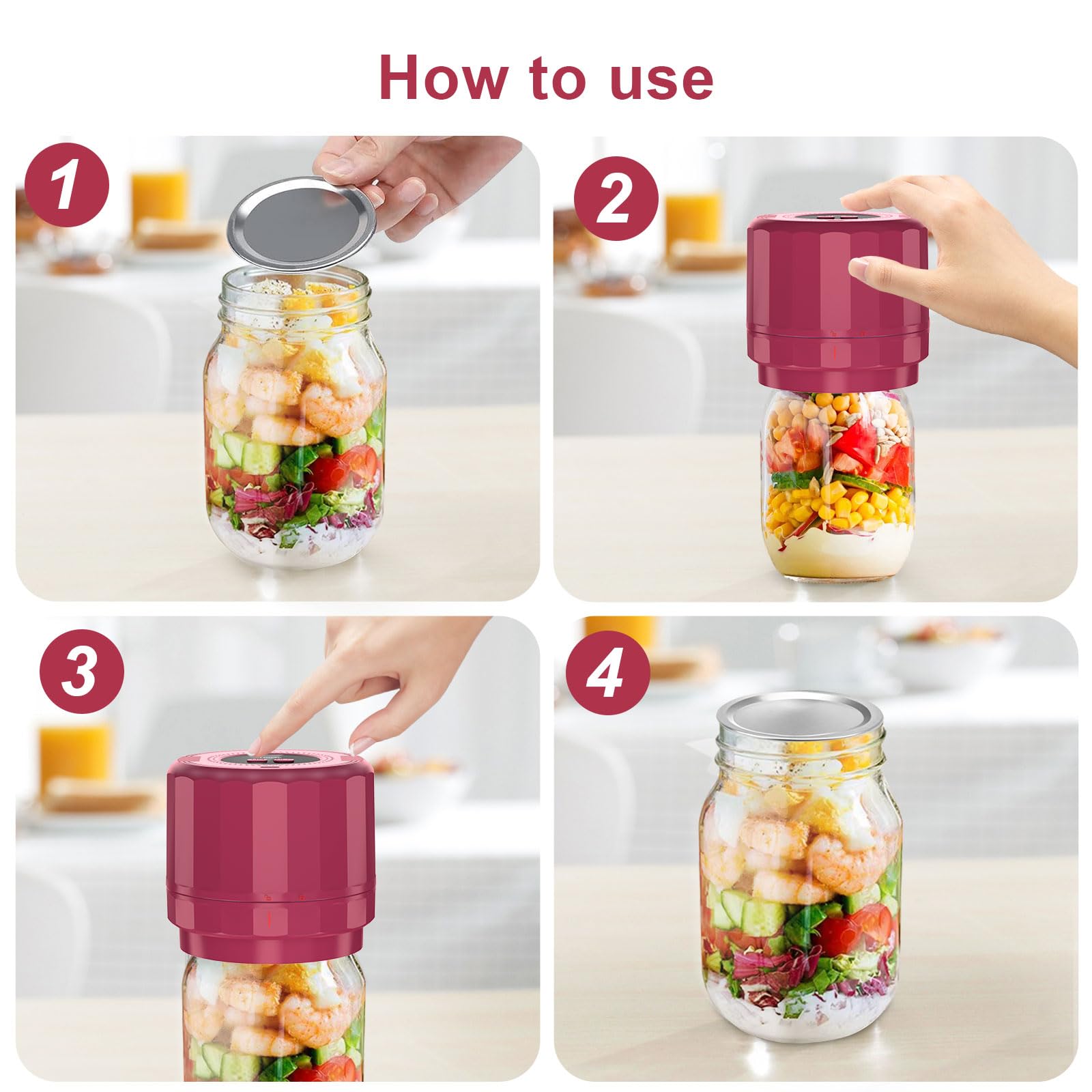 How to use

1

2

3

4