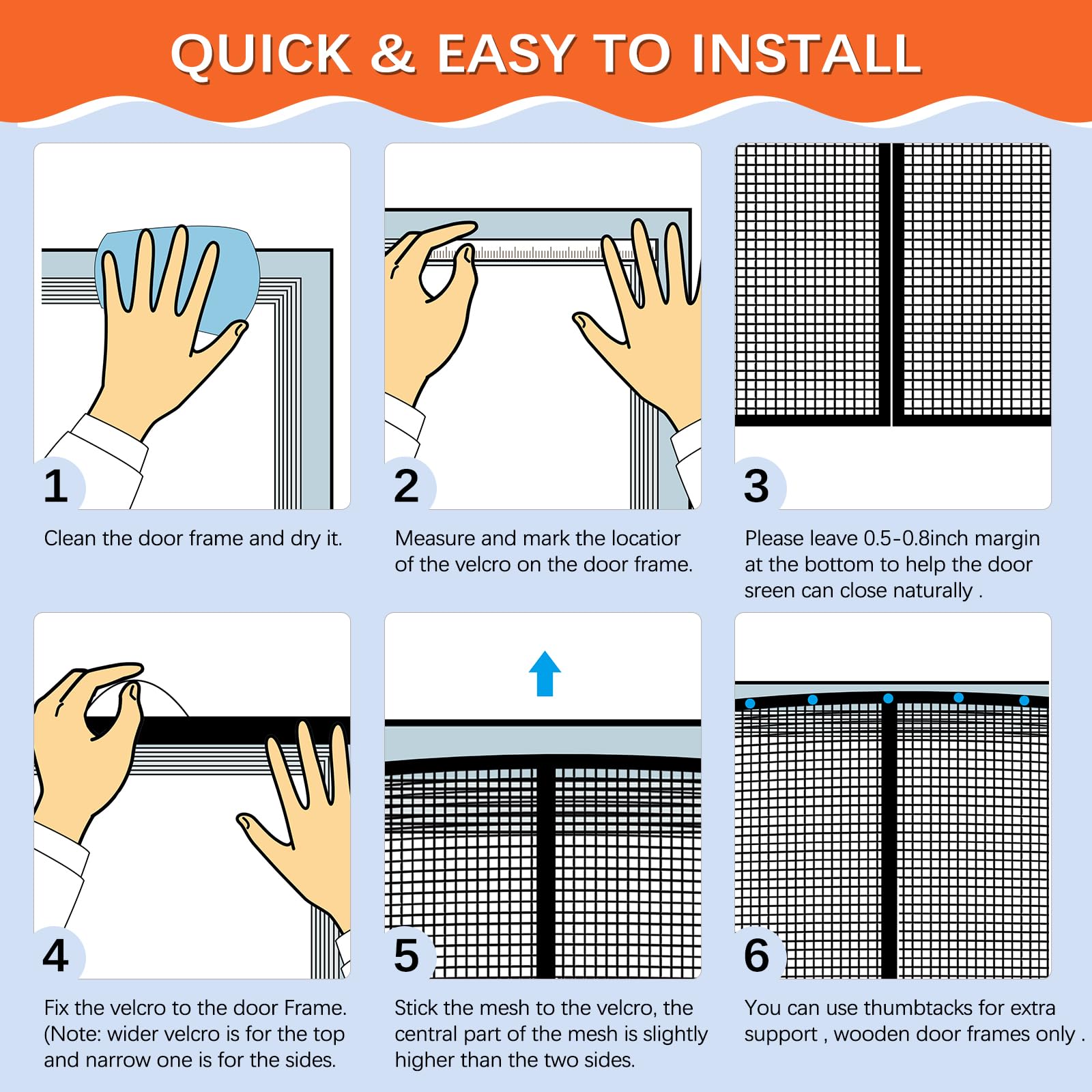 QUICK & EASY TO INSTALL

1
Clean the door frame and dry it.

2
Measure and mark the locatior of the velcro on the door frame.

3
Please leave 0.5-0.8inch margin at the bottom to help the door sreen can close naturally .

4
Fix the velcro to the door Frame. (Note: wider velcro is for the top and narrow one is for the sides.

5
Stick the mesh to the velcro, the central part of the mesh is slightly higher than the two sides.

6
You can use thumbtacks for extra support , wooden door frames only .