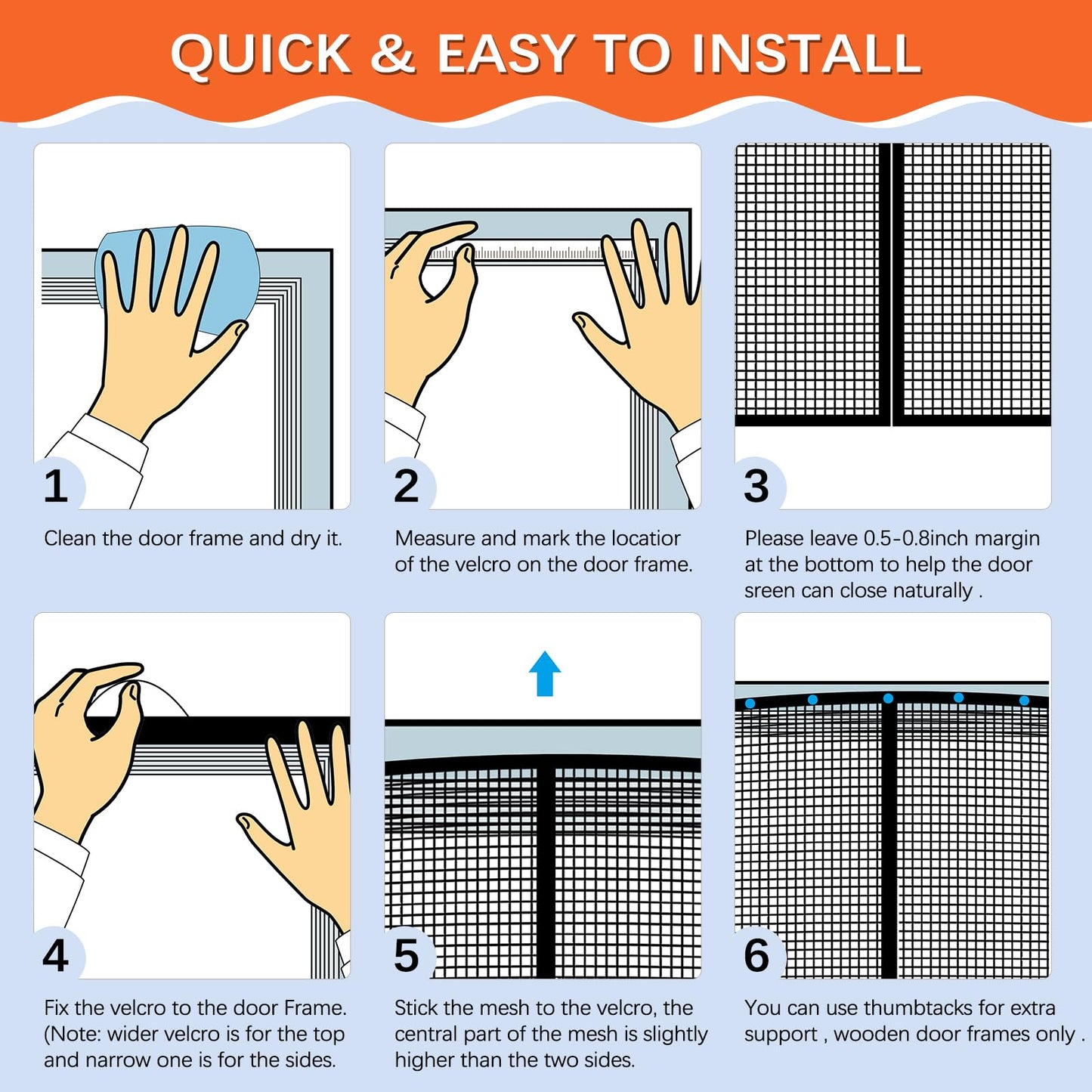 QUICK & EASY TO INSTALL

1
Clean the door frame and dry it.

2
Measure and mark the locatior of the velcro on the door frame.

3
Please leave 0.5-0.8inch margin at the bottom to help the door sreen can close naturally .

4
Fix the velcro to the door Frame. (Note: wider velcro is for the top and narrow one is for the sides.

5
Stick the mesh to the velcro, the central part of the mesh is slightly higher than the two sides.

6
You can use thumbtacks for extra support , wooden door frames only .