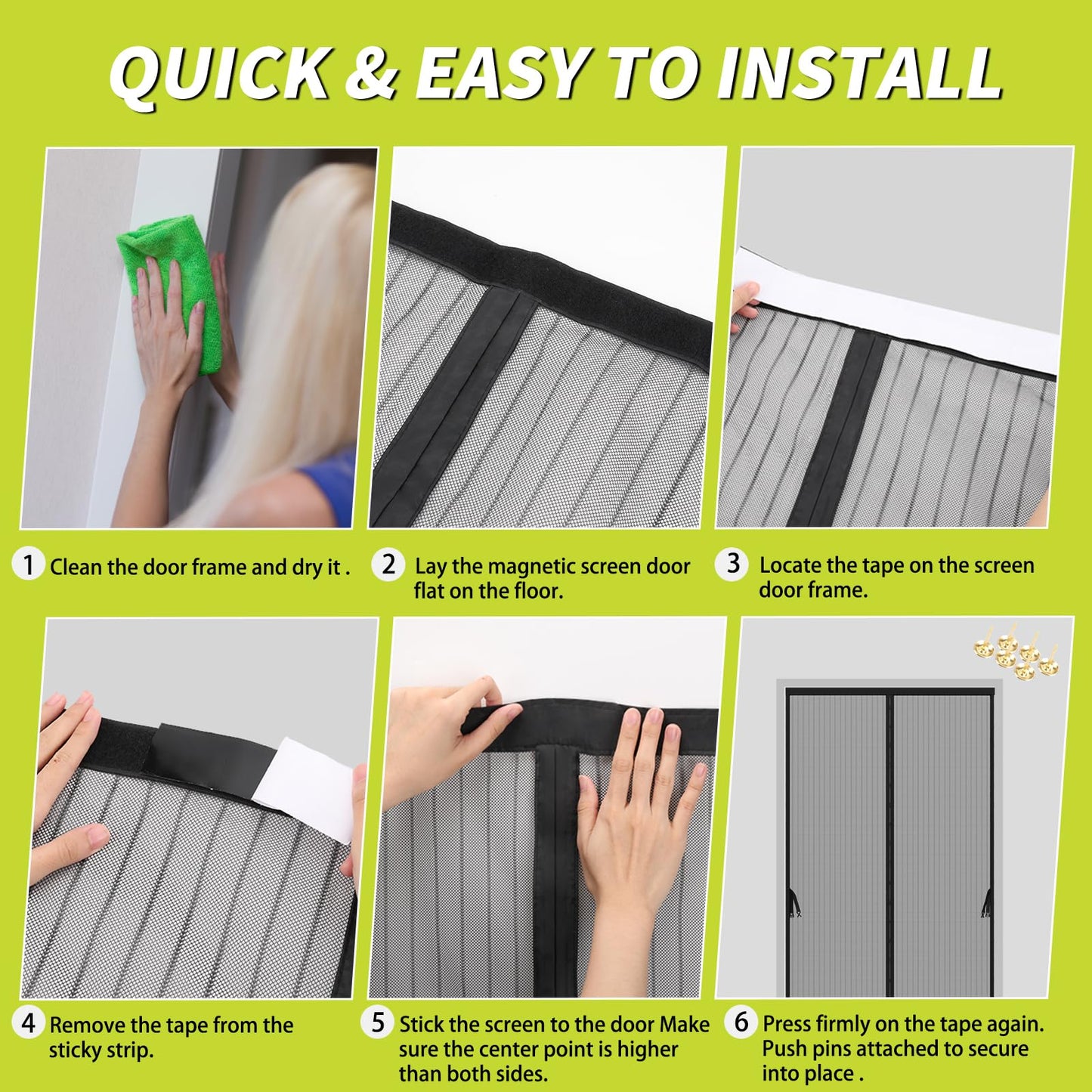 QUICK & EASY TO INSTALL

1 Clean the door frame and dry it .

2 Lay the magnetic screen door flat on the floor.

3 Locate the tape on the screen door frame.

4 Remove the tape from the sticky strip.

5 Stick the screen to the door Make sure the center point is higher than both sides.

6 Press firmly on the tape again. Push pins attached to secure into place .