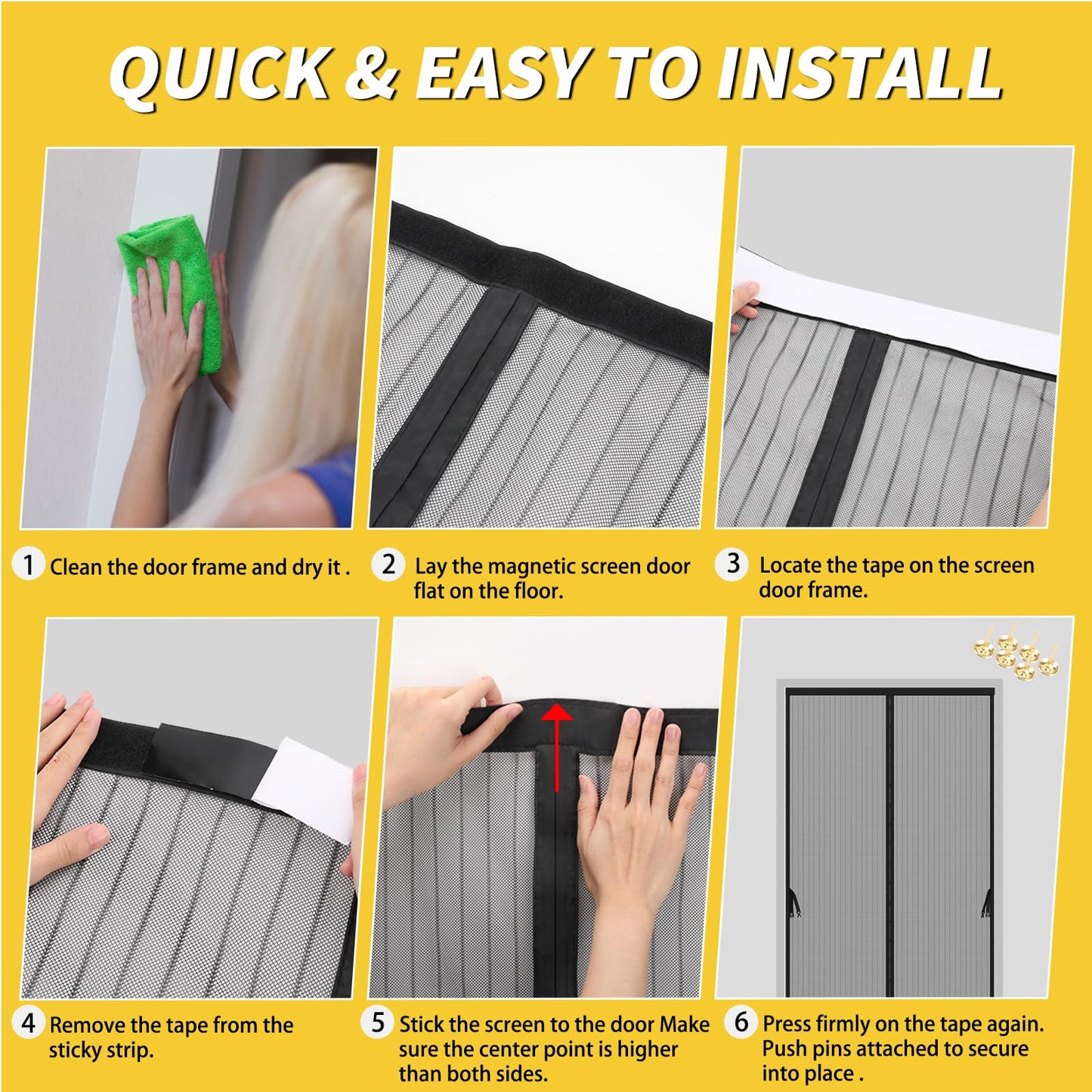 QUICK & EASY TO INSTALL

1 Clean the door frame and dry it .

2 Lay the magnetic screen door flat on the floor.

3 Locate the tape on the screen door frame.

4 Remove the tape from the sticky strip.

5 Stick the screen to the door Make sure the center point is higher than both sides.

6 Press firmly on the tape again. Push pins attached to secure into place .